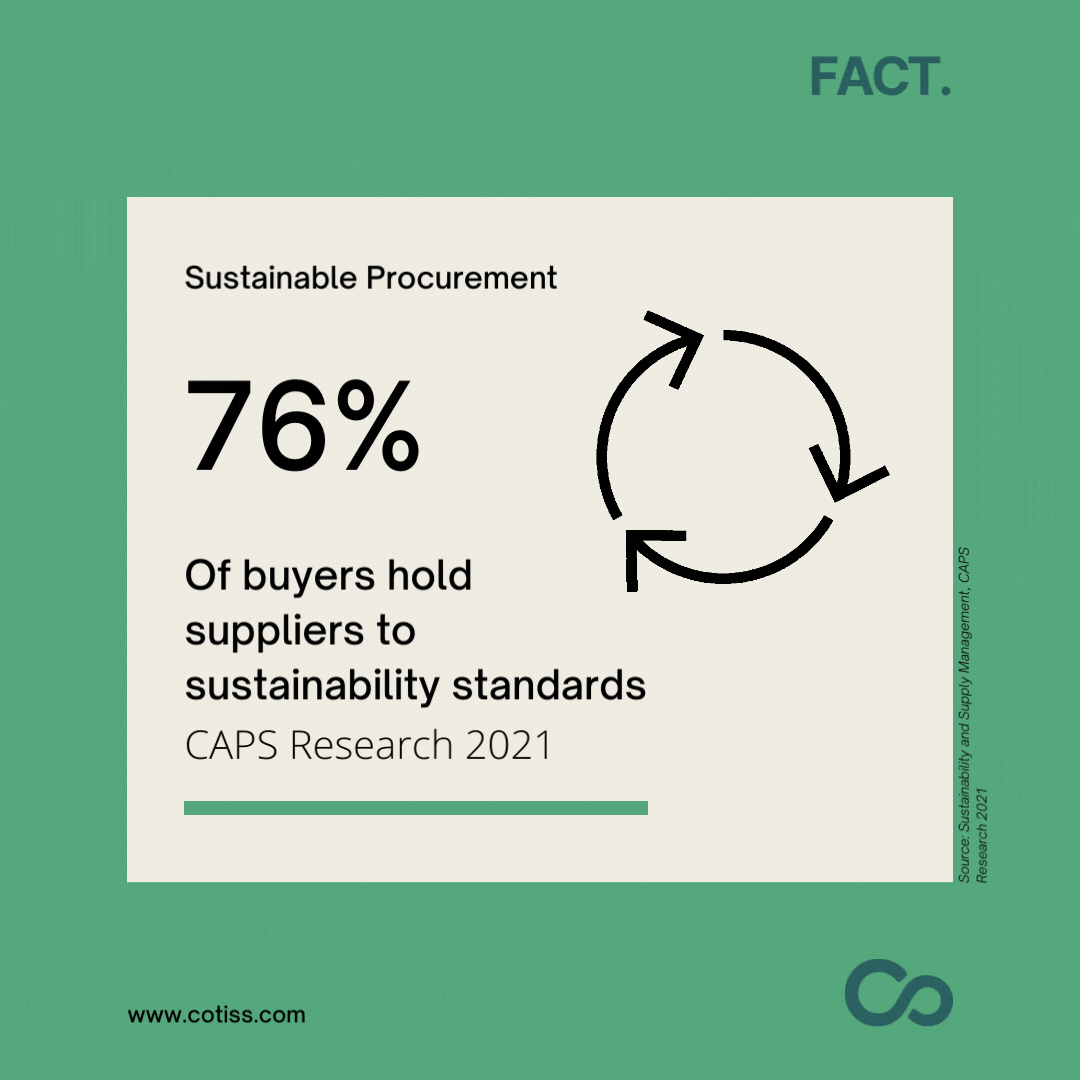 FACT.

Sustainable Procurement

76%

Of buyers hold suppliers to sustainability standards

CAPS Research 2021

Source: Sustainability and Supply Management, CAPS Research 2021

www.cotiss.com